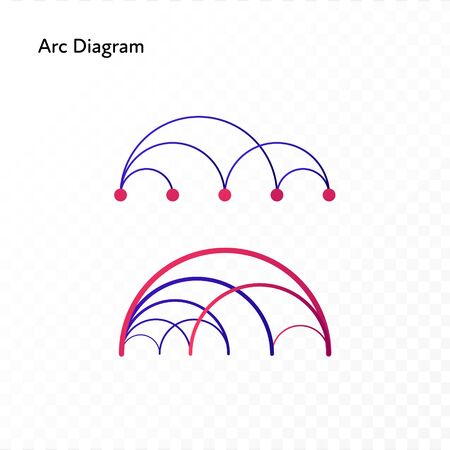 Arc Diagram