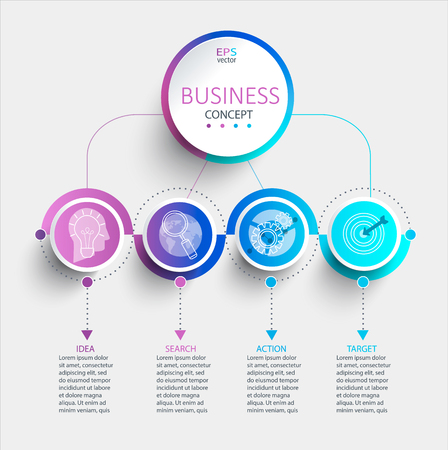 EPS
vector

BUSINESS
CONCEPT

IDEA
Lorem ipsum dolor sit amet, consectetur adipiscing elit, sed do eiusmod tempor incididunt ut labore et dolore magna aliqua. Ut enim ad minim veniam, quis

SEARCH
Lorem ipsum dolor sit amet, consectetur adipiscing elit, sed do eiusmod tempor incididunt ut labore et dolore magna aliqua. Ut enim ad minim veniam, quis

ACTION
Lorem ipsum dolor sit amet, consectetur adipiscing elit, sed do eiusmod tempor incididunt ut labore et dolore magna aliqua. Ut enim ad minim veniam, quis

TARGET
Lorem ipsum dolor sit amet, consectetur adipiscing elit, sed do eiusmod tempor incididunt ut labore et dolore magna aliqua. Ut enim ad minim veniam, quis