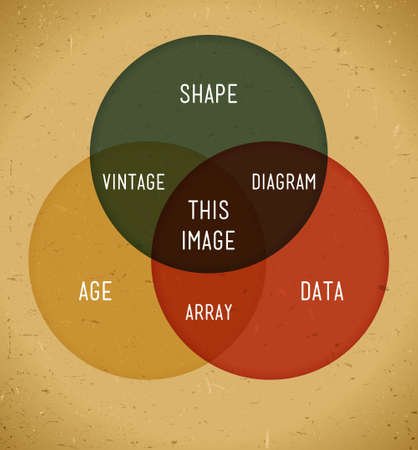 SHAPE

VINTAGE

DIAGRAM

THIS IMAGE

AGE

ARRAY

DATA