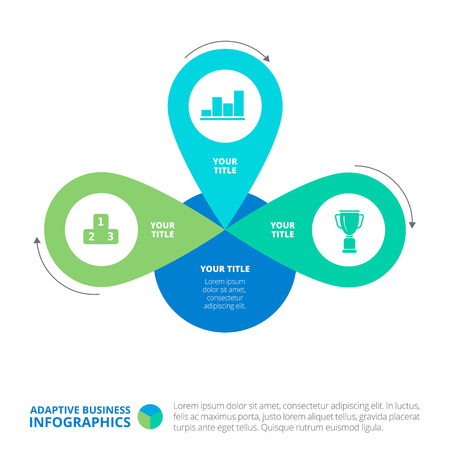 YOUR TITLE

1
2 3

YOUR TITLE

YOUR TITLE

YOUR TITLE

Lorem ipsum dolor sit amet, consectetur adipiscing elit.

ADAPTIVE BUSINESS
INFOGRAPHICS

Lorem ipsum dolor sit amet, consectetur adipiscing elit. In luctus, felis ac maximus porta, justo lorem aliquet tellus, gravida placerat turpis ante eget tellus. Quisque rutrum euismod ligula.