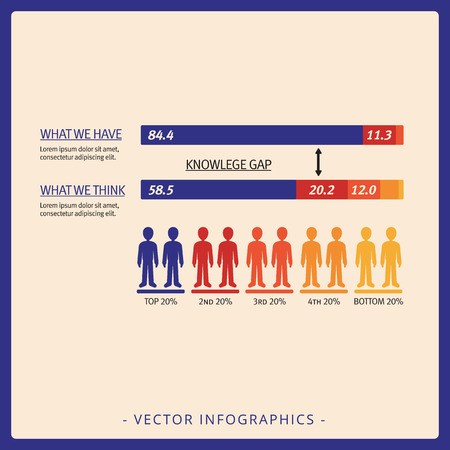 WHAT WE HAVE

Lorem ipsum dolor sit amet, consectetur adipiscing elit.

84.4 11.3

KNOWLEGE GAP

WHAT WE THINK

Lorem ipsum dolor sit amet, consectetur adipiscing elit.

58.5 20.2 12.0

TOP 20%

2ND 20%

3RD 20%

4TH 20%

BOTTOM 20%

- VECTOR INFOGRAPHICS -