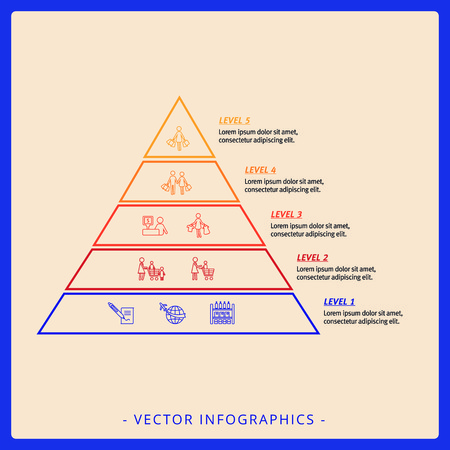 LEVEL 5
Lorem ipsum dolor sit amet, consectetur adipiscing elit.

LEVEL 4
Lorem ipsum dolor sit amet, consectetur adipiscing elit.

LEVEL 3
Lorem ipsum dolor sit amet, consectetur adipiscing elit.

LEVEL 2
Lorem ipsum dolor sit amet, consectetur adipiscing elit.

LEVEL 1
Lorem ipsum dolor sit amet, consectetur adipiscing elit.

- VECTOR INFOGRAPHICS -