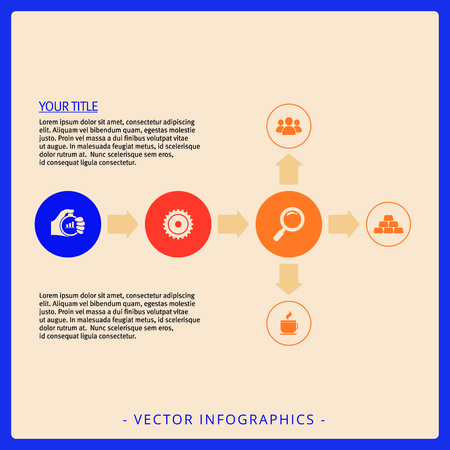 YOUR TITLE

Lorem ipsum dolor sit amet, consectetur adipiscing elit. Aliquam vel bibendum quam, egestas molestie justo. Proin vel massa a dui finibus volutpat vitae ut augue. In malesuada feugiat metus, id scelerisque dolor rutrum at. Nunc scelerisque sem eros, id consequat ligula consectetur.

Lorem ipsum dolor sit amet, consectetur adipiscing elit. Aliquam vel bibendum quam, egestas molestie justo. Proin vel massa a dui finibus volutpat vitae ut augue. In malesuada feugiat metus, id scelerisque dolor rutrum at. Nunc scelerisque sem eros, id consequat ligula consectetur.

- VECTOR INFOGRAPHICS -