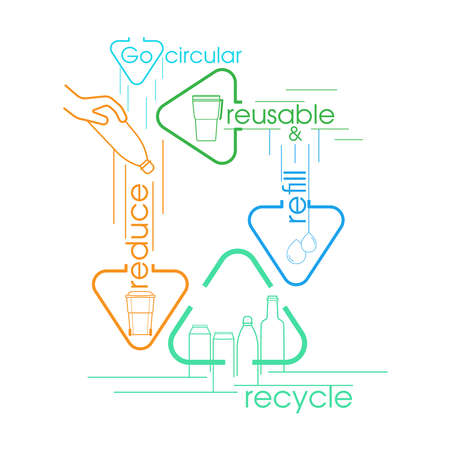 Go circular

reusable
&

refill

reduce

recycle