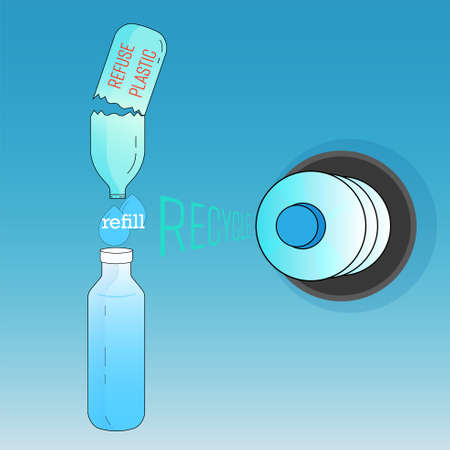 REFUSE PLASTIC

refill

RECYCLE