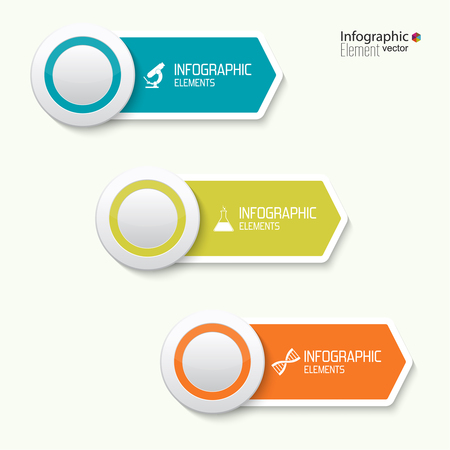 Infographic
Element vector

INFOGRAPHIC
ELEMENTS

INFOGRAPHIC
ELEMENTS

INFOGRAPHIC
ELEMENTS