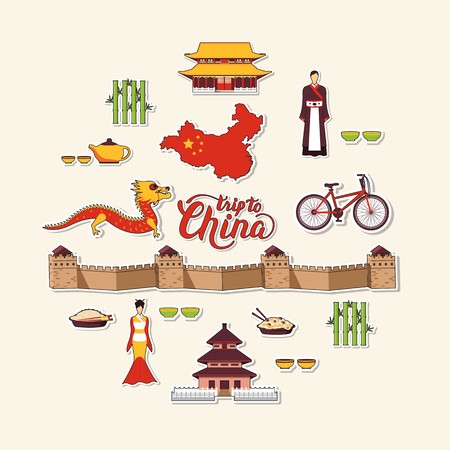 trip to China