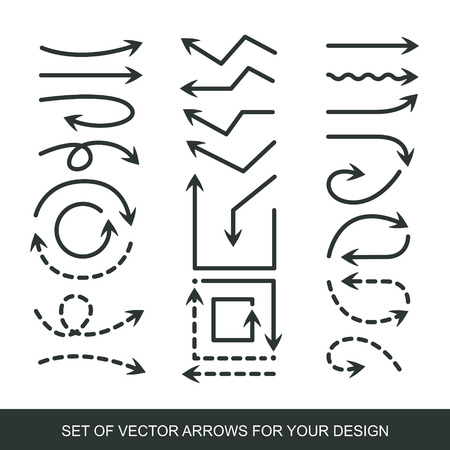 SET OF VECTOR ARROWS FOR YOUR DESIGN