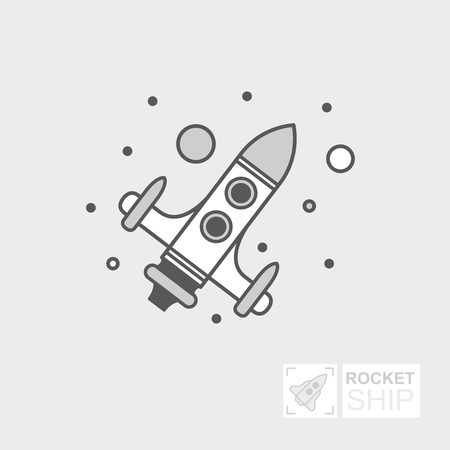 ROCKET
SHIP