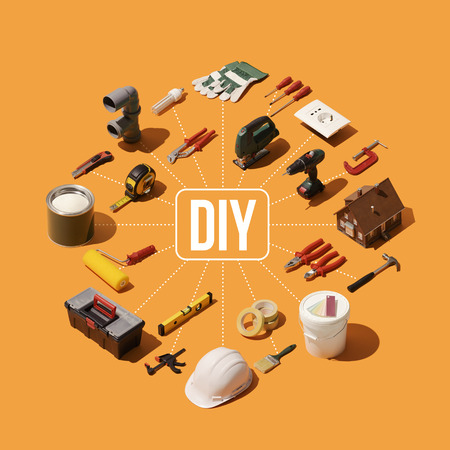 DIY