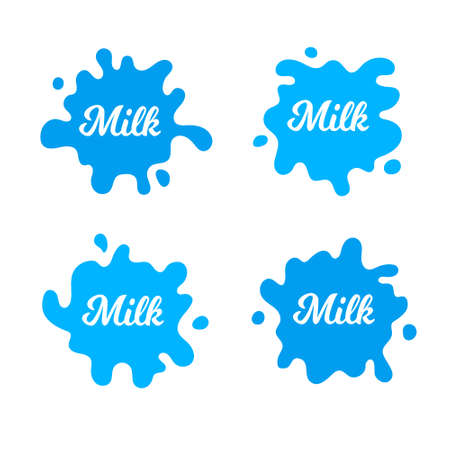 Milk

Milk

Milk

Milk