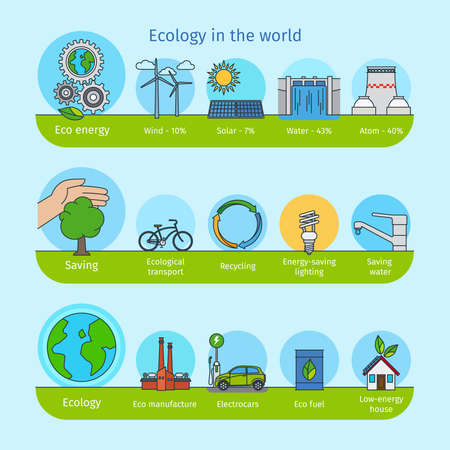 Ecology in the world

Eco energy
Wind - 10%
Solar - 7%
Water - 43%
Atom - 40%

Saving
Ecological transport
Recycling
Energy-saving lighting
Saving water

Ecology
Eco manufacture
Electrocars
Eco fuel
Low-energy house