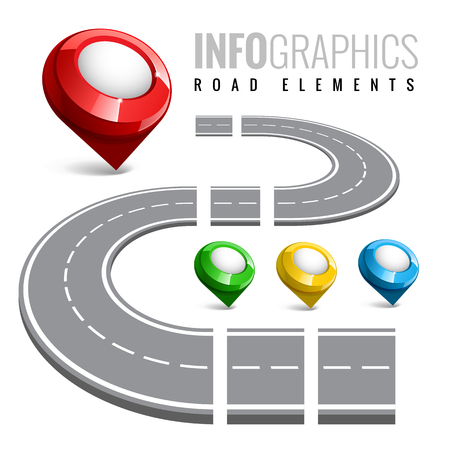 INFOGRAPHICS
ROAD ELEMENTS