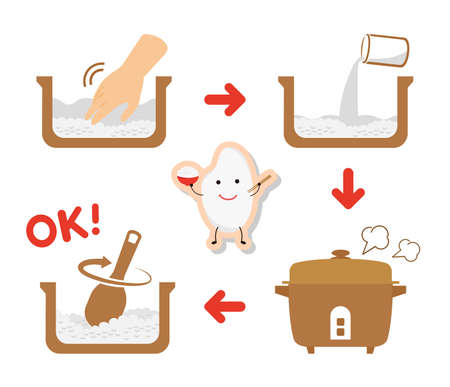 OK!