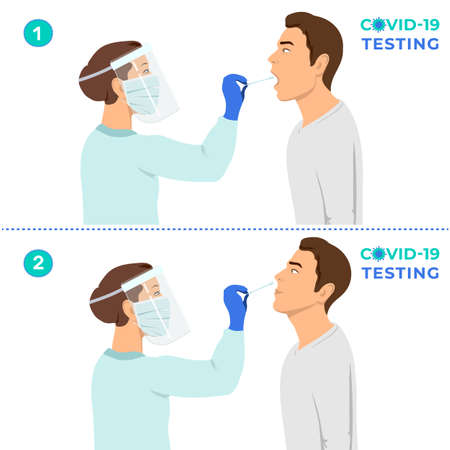 1

COVID-19
TESTING

2

COVID-19
TESTING