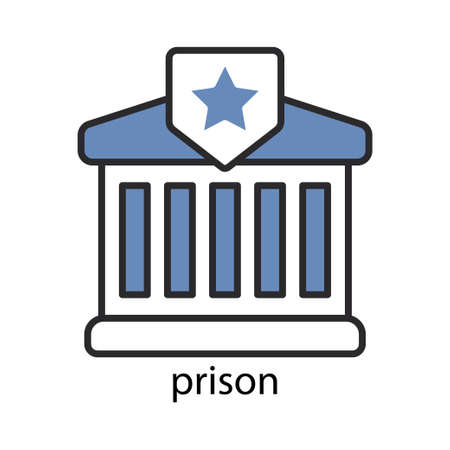 prison