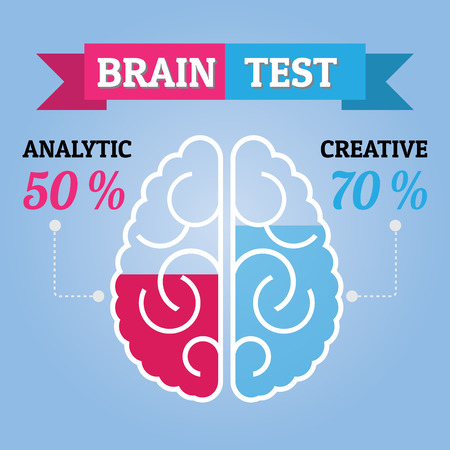 BRAIN TEST

ANALYTIC
50 %

CREATIVE
70 %