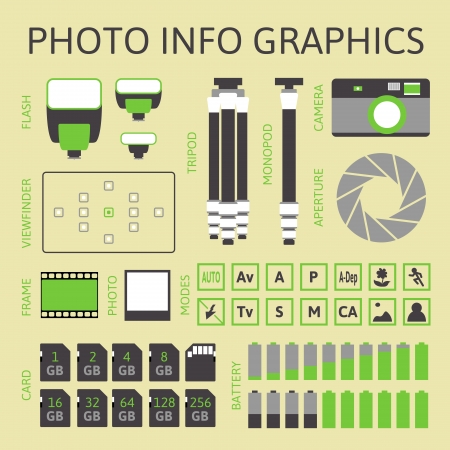 PHOTO INFO GRAPHICS

FLASH

TRIPOD

MONOPOD

CAMERA

VIEWFINDER

APERTURE

FRAME

PHOTO

MODES

AUTO Av A P A-Dep

Tv S M CA

CARD

1 GB 2 GB 4 GB 8 GB

16 GB 32 GB 64 GB 128 GB 256 GB

BATTERY