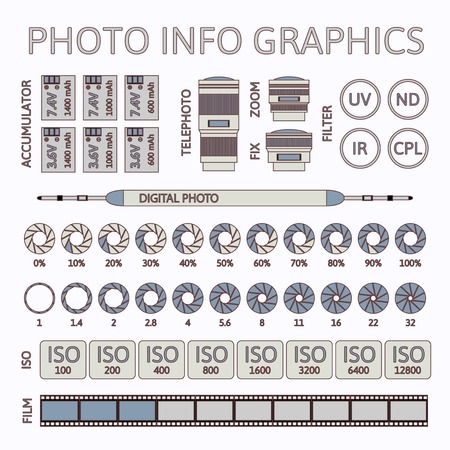 PHOTO INFO GRAPHICS

ACCUMULATOR

7.4V 1400 mAh
7.4V 1000 mAh
7.4V 600 mAh
3.6V 1400 mAh
3.6V 1000 mAh
3.6V 600 mAh

TELEPHOTO

ZOOM

FIX

FILTER

UV
ND
IR
CPL

DIGITAL PHOTO

0% 10% 20% 30% 40% 50% 60% 70% 80% 90% 100%

1 1.4 2 2.8 4 5.6 8 11 16 22 32

ISO

ISO 100
ISO 200
ISO 400
ISO 800
ISO 1600
ISO 3200
ISO 6400
ISO 12800

FILM