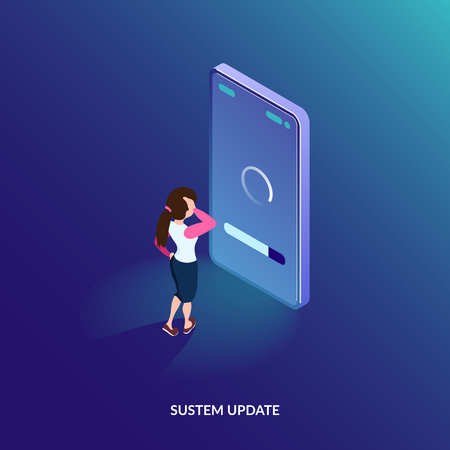 SUSTEM UPDATE