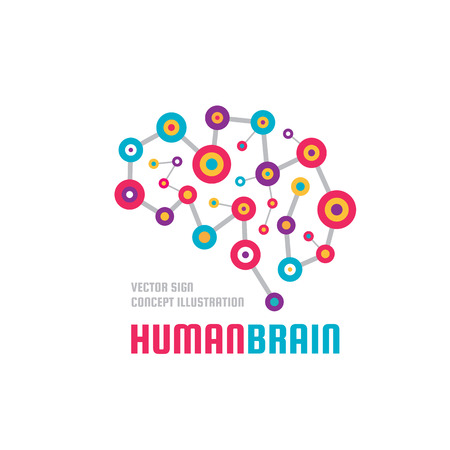 VECTOR SIGN
CONCEPT ILLUSTRATION

HUMANBRAIN