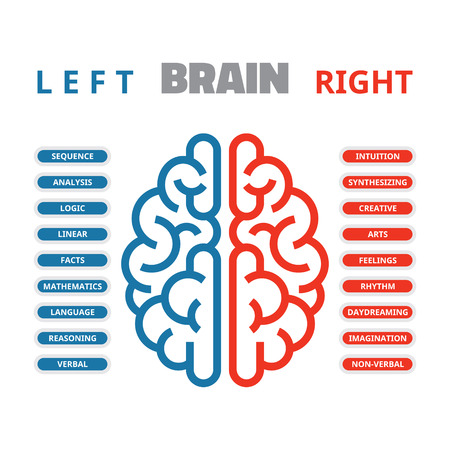 LEFT BRAIN RIGHT

SEQUENCE
ANALYSIS
LOGIC
LINEAR
FACTS
MATHEMATICS
LANGUAGE
REASONING
VERBAL

INTUITION
SYNTHESIZING
CREATIVE
ARTS
FEELINGS
RHYTHM
DAYDREAMING
IMAGINATION
NON-VERBAL