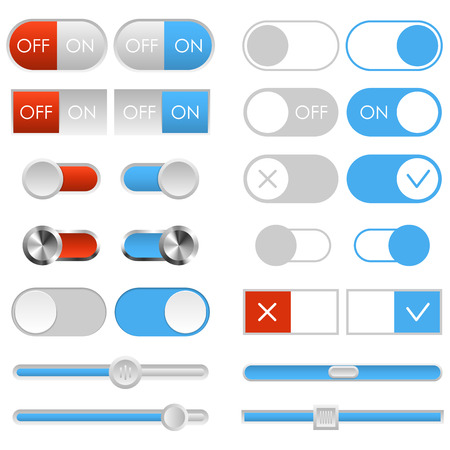 OFF ON OFF ON

OFF ON OFF ON OFF ON