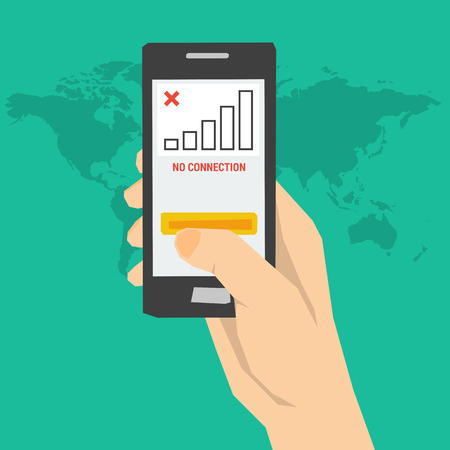 NO CONNECTION