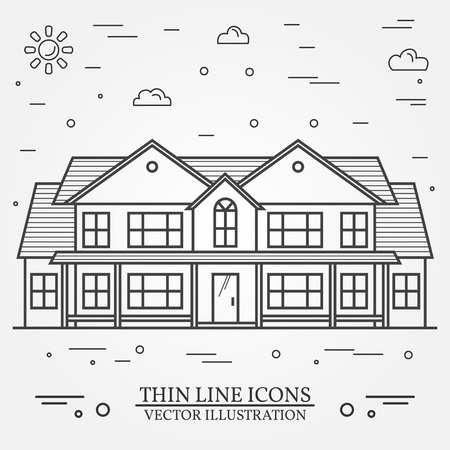 THIN LINE ICONS
VECTOR ILLUSTRATION