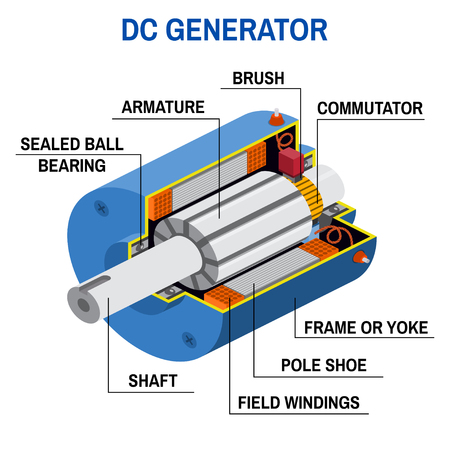 DC GENERATOR

BRUSH

ARMATURE

COMMUTATOR

SEALED BALL BEARING

FRAME OR YOKE

POLE SHOE

SHAFT

FIELD WINDINGS