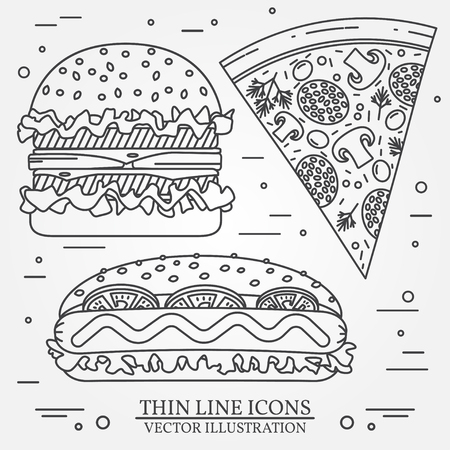 THIN LINE ICONS
VECTOR ILLUSTRATION