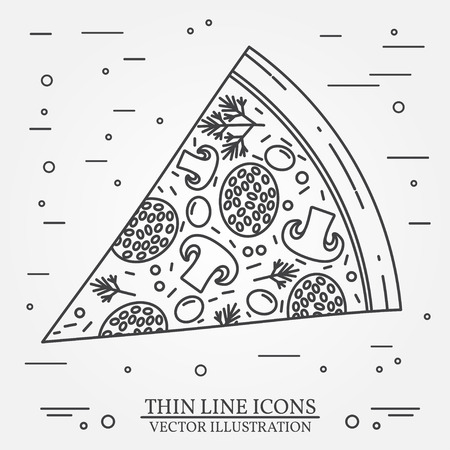 THIN LINE ICONS
VECTOR ILLUSTRATION