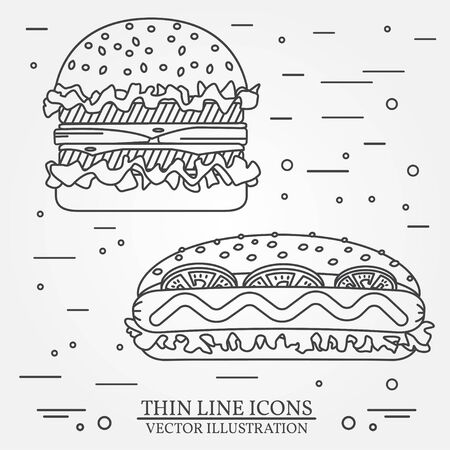 THIN LINE ICONS
VECTOR ILLUSTRATION