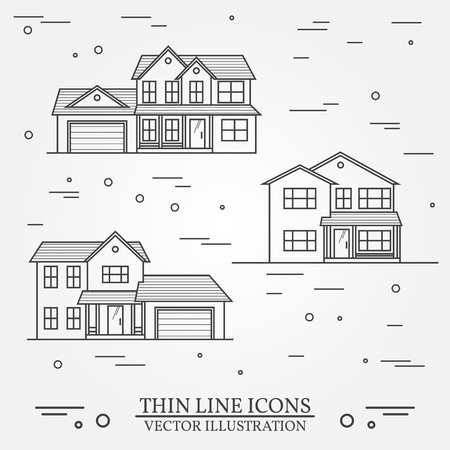 THIN LINE ICONS
VECTOR ILLUSTRATION