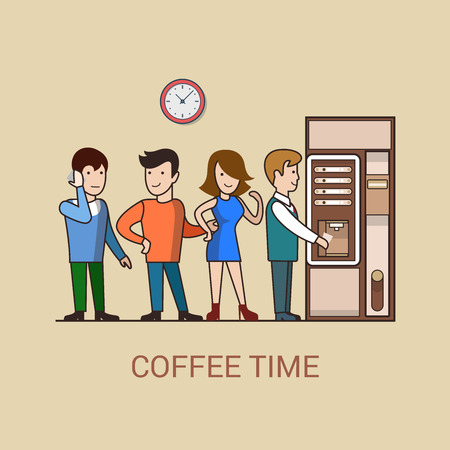 COFFEE TIME