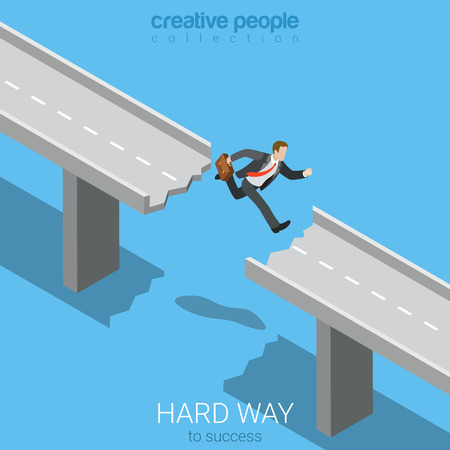 creative people
collection

HARD WAY
to success