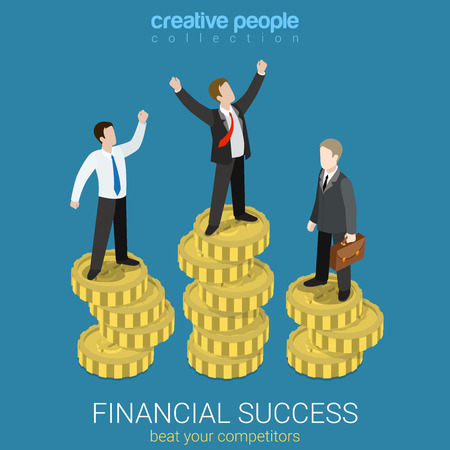 creative people
collection

FINANCIAL SUCCESS
beat your competitors