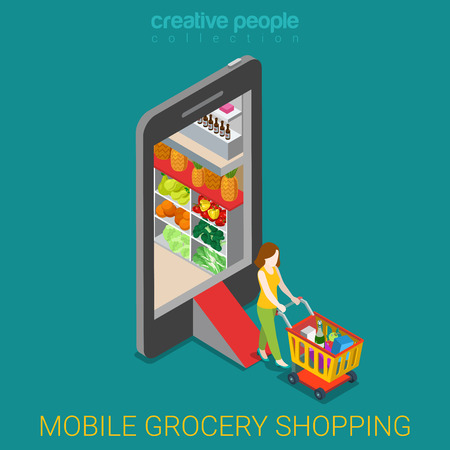 creative people
collection

MOBILE GROCERY SHOPPING