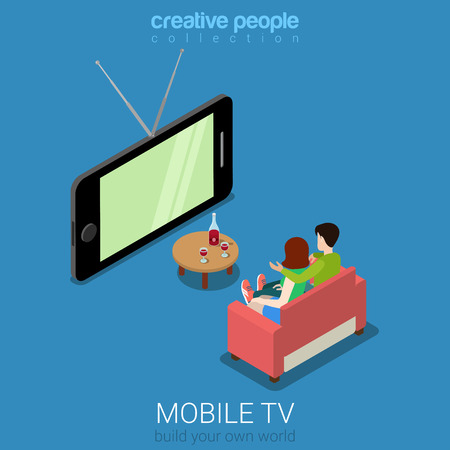 creative people
collection

MOBILE TV
build your own world