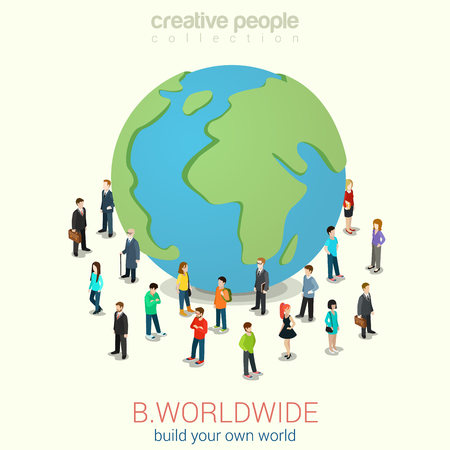 creative people
collection

B.WORLDWIDE
build your own world