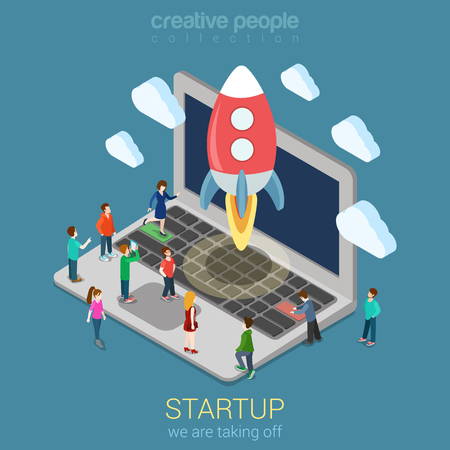 creative people
collection

STARTUP
we are taking off