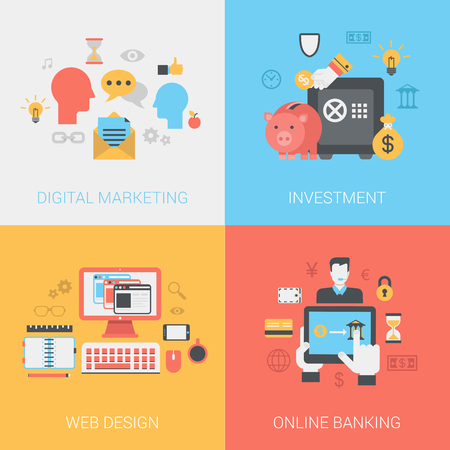 DIGITAL MARKETING

INVESTMENT

WEB DESIGN

ONLINE BANKING