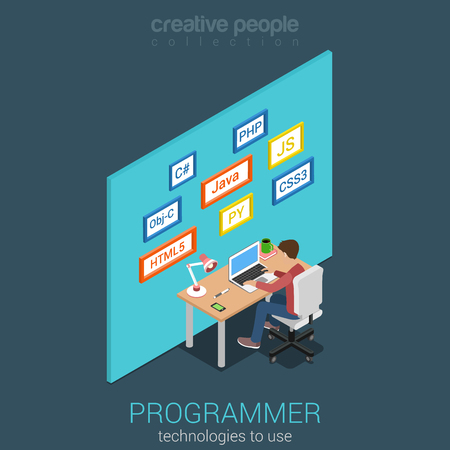 creative people
collection

PHP

JS

C#

Java

CSS3

Obj-C

PY

HTML5

PROGRAMMER
technologies to use