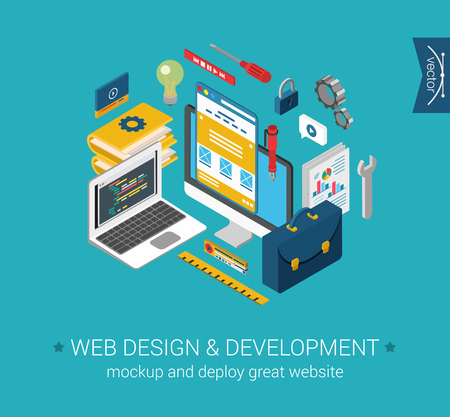 vector

WEB DESIGN & DEVELOPMENT
mockup and deploy great website