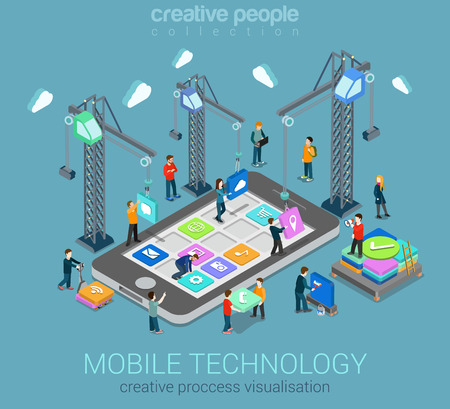 creative people
collection

MOBILE TECHNOLOGY
creative proccess visualisation