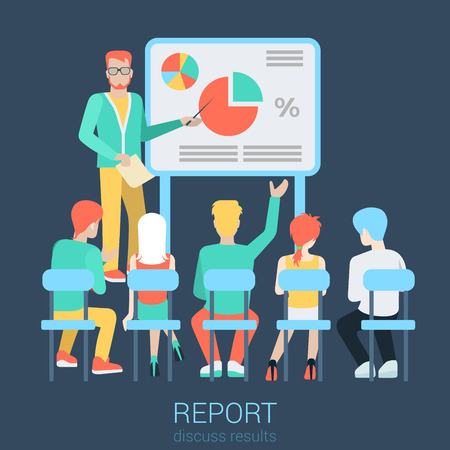 %

REPORT
discuss results