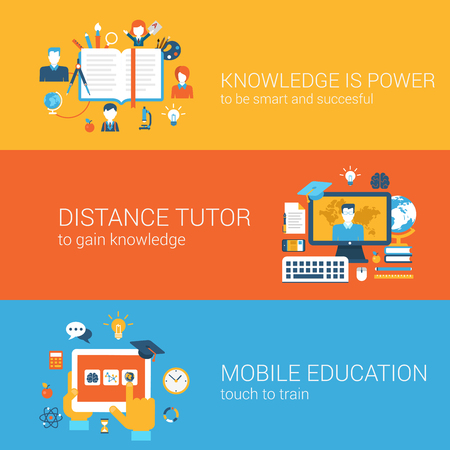 KNOWLEDGE IS POWER
to be smart and succesful

DISTANCE TUTOR
to gain knowledge

MOBILE EDUCATION
touch to train