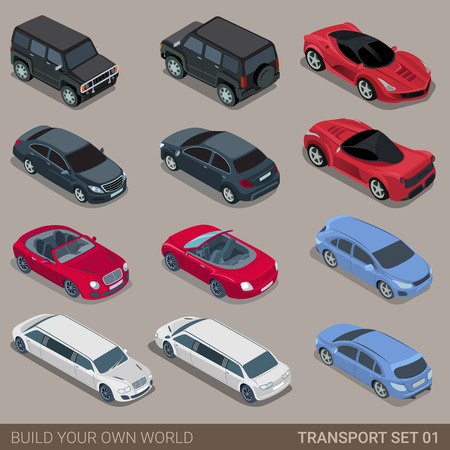 BUILD YOUR OWN WORLD TRANSPORT SET 01