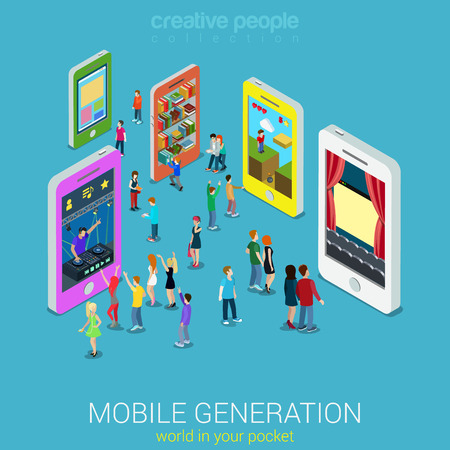 creative people
collection

5

MOBILE GENERATION
world in your pocket