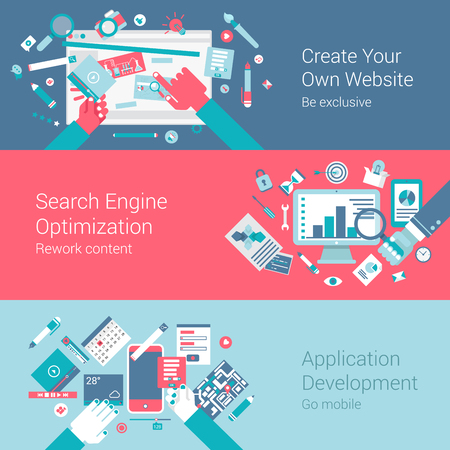 Create Your Own Website
Be exclusive

Search Engine Optimization
Rework content

28°

128

Application Development
Go mobile